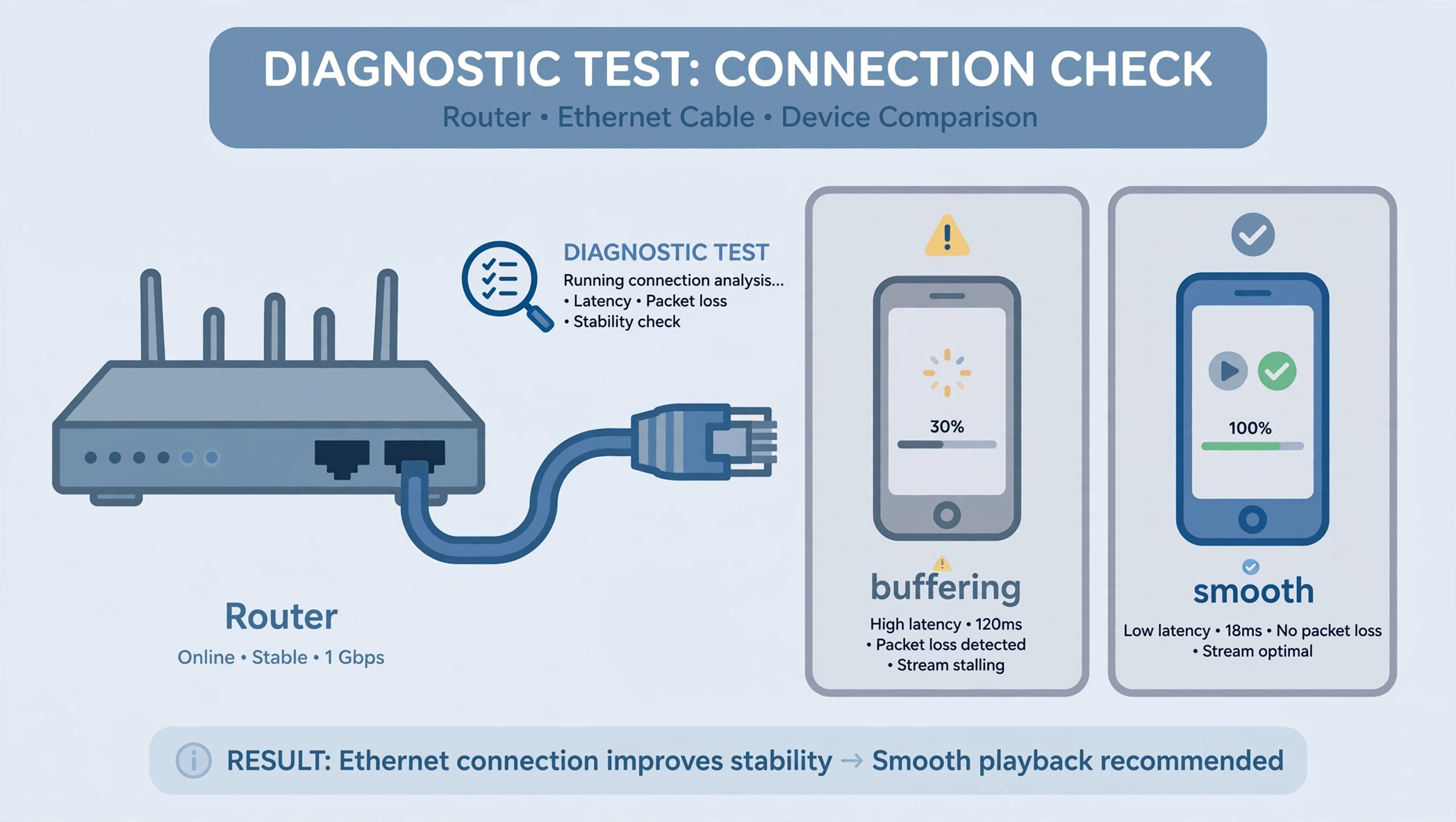 DIAGNOSTIC TEST: CONNECTION CHECK
Router • Ethernet Cable • Device Comparison

DIAGNOSTIC TEST
Running connection analysis...
• Latency • Packet loss
• Stability check

Router
Online • Stable • 1 Gbps

30%

buffering
High latency • 120ms
• Packet loss detected
• Stream stalling

100%

smooth
Low latency • 18ms • No packet loss
• Stream optimal

RESULT: Ethernet connection improves stability → Smooth playback recommended